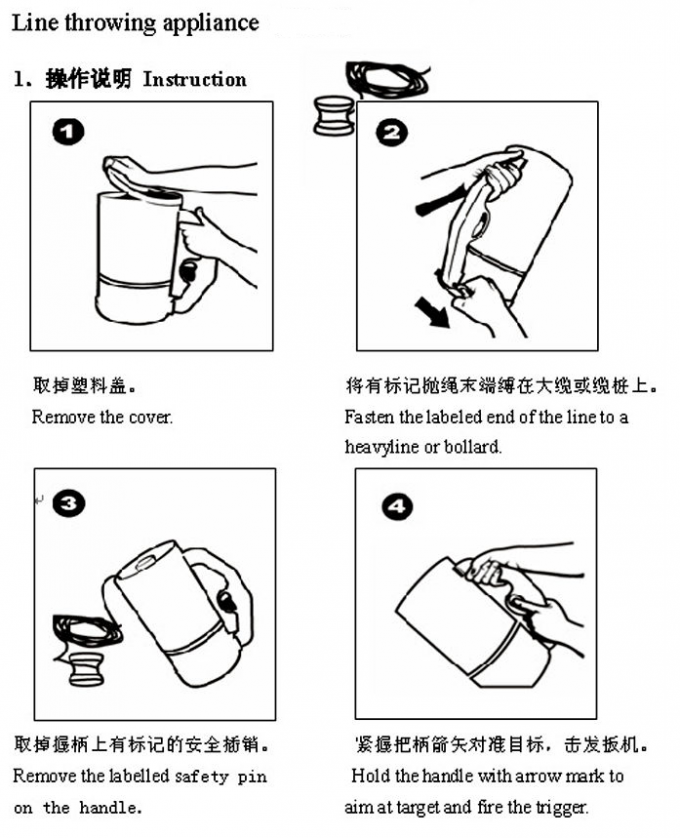 Line throwing appliance

1、操作说明 Instruction

1

取掉塑料盖。
Remove the cover.

2

将有标记抛绳末端缚在大缆或缆桩上。
Fasten the labeled end of the line to a heavyline or bollard.

3

取掉握柄上有标记的安全插销。
Remove the labelled safety pin on the handle.

4

紧握把柄箭矢对准目标，击发扳机。
Hold the handle with arrow mark to aim at target and fire the trigger.